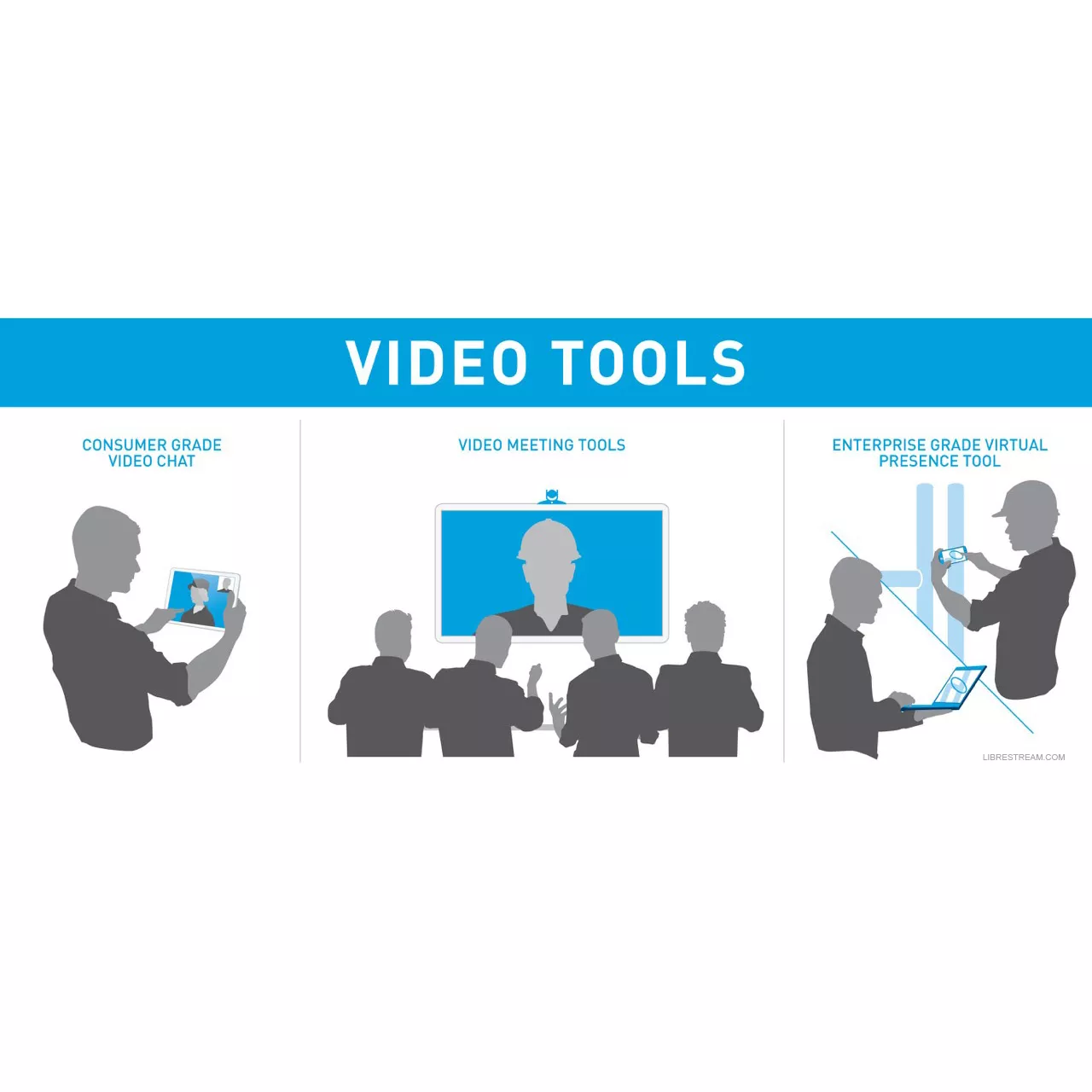 VIDEO TOOLS

CONSUMER GRADE VIDEO CHAT

VIDEO MEETING TOOLS

ENTERPRISE GRADE VIRTUAL PRESENCE TOOL

LIBRESTREAM.COM